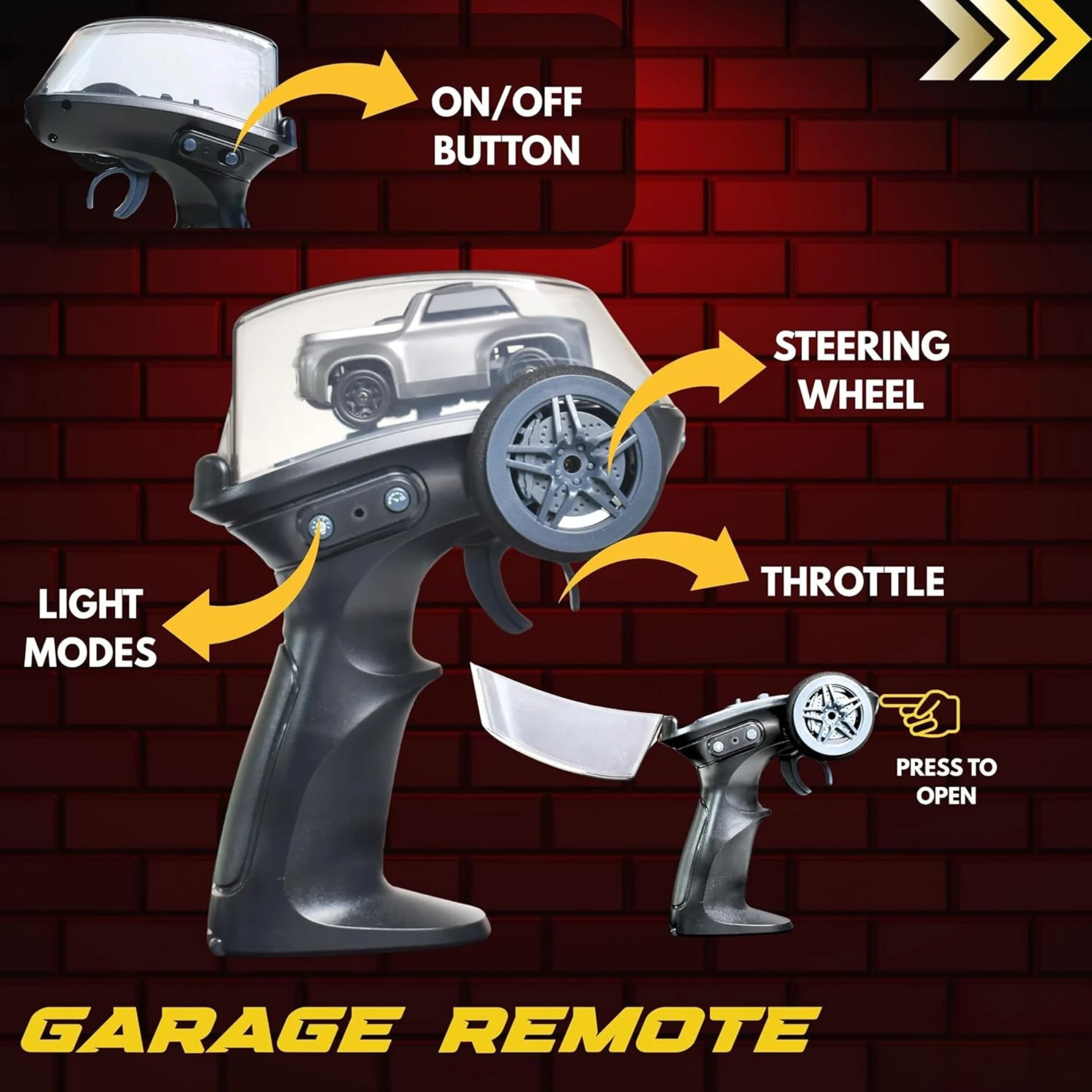 ON/OFF BUTTON

STEERING WHEEL

THROTTLE

LIGHT MODES

PRESS TO OPEN

GARAGE REMOTE